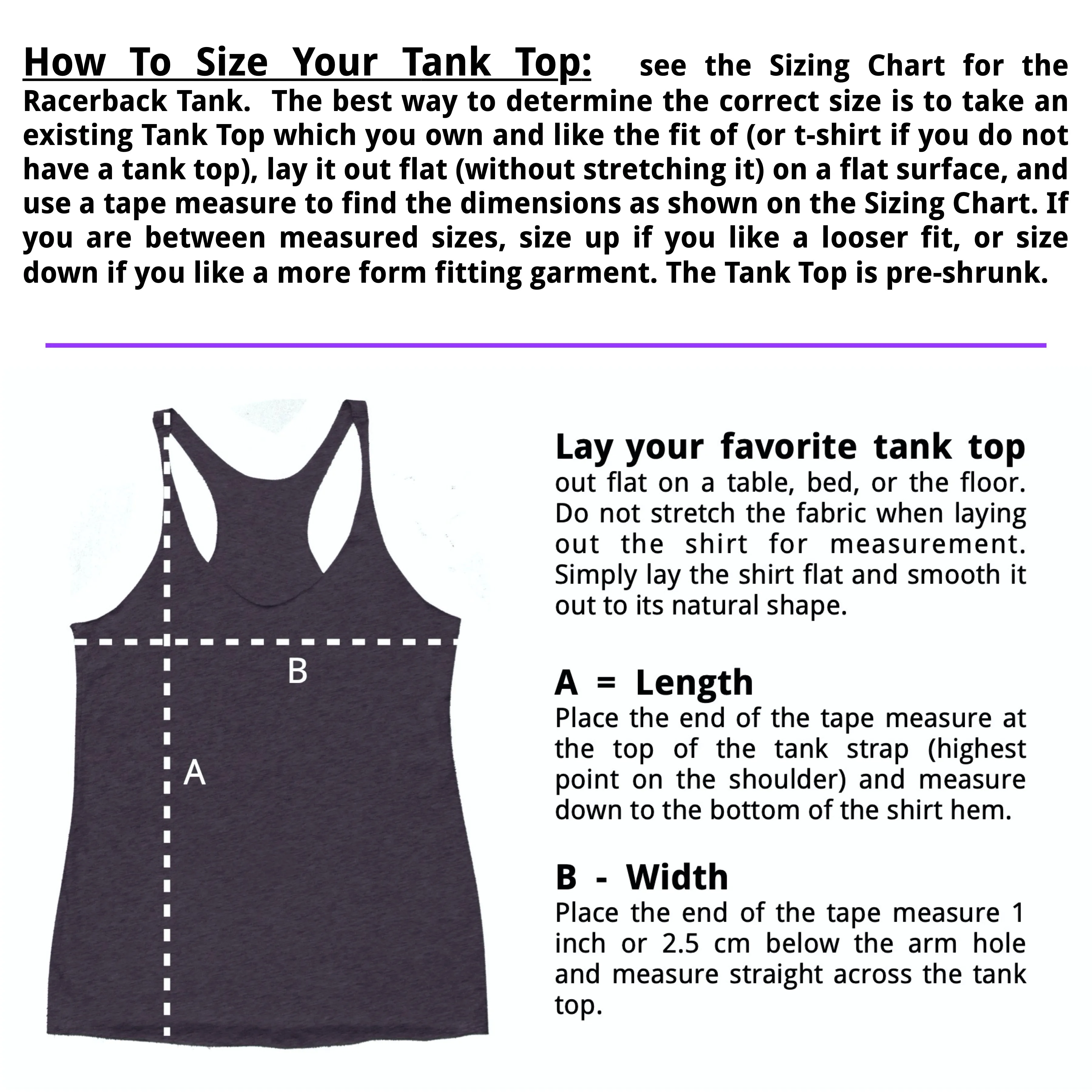 How To Size Your Tank Top: see the Sizing Chart for the Racerback Tank. The best way to determine the correct size is to take an existing Tank Top which you own and like the fit of (or t-shirt if you do not have a tank top), lay it out flat (without stretching it) on a flat surface, and use a tape measure to find the dimensions as shown on the Sizing Chart. If you are between measured sizes, size up if you like a looser fit, or size down if you like a more form fitting garment. The Tank Top is pre-shrunk.

B

A

Lay your favorite tank top out flat on a table, bed, or the floor. Do not stretch the fabric when laying out the shirt for measurement. Simply lay the shirt flat and smooth it out to its natural shape.

A = Length
Place the end of the tape measure at the top of the tank strap (highest point on the shoulder) and measure down to the bottom of the shirt hem.

B - Width
Place the end of the tape measure 1 inch or 2.5 cm below the arm hole and measure straight across the tank top.